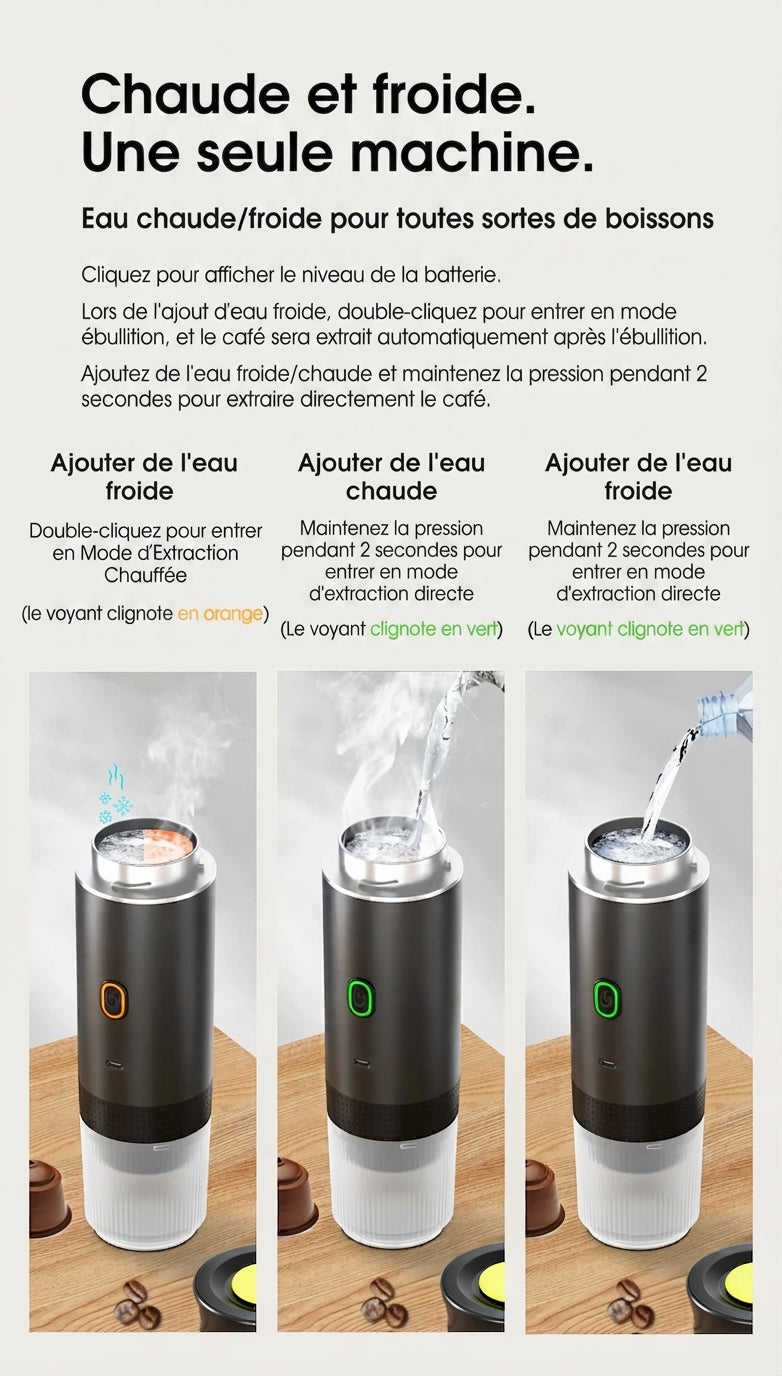 Chaude et froide.
Une seule machine.

Eau chaude/froide pour toutes sortes de boissons

Cliquez pour afficher le niveau de la batterie.

Lors de l'ajout d'eau froide, double-cliquez pour entrer en mode ébullition, et le café sera extrait automatiquement après l'ébullition.

Ajoutez de l'eau froide/chaude et maintenez la pression pendant 2 secondes pour extraire directement le café.

Ajouter de l'eau froide

Double-cliquez pour entrer en Mode d'Extraction Chauffée

(le voyant clignote en orange)

Ajouter de l'eau chaude

Maintenez la pression pendant 2 secondes pour entrer en mode d'extraction directe

(Le voyant clignote en vert)

Ajouter de l'eau froide

Maintenez la pression pendant 2 secondes pour entrer en mode d'extraction directe

(Le voyant clignote en vert)